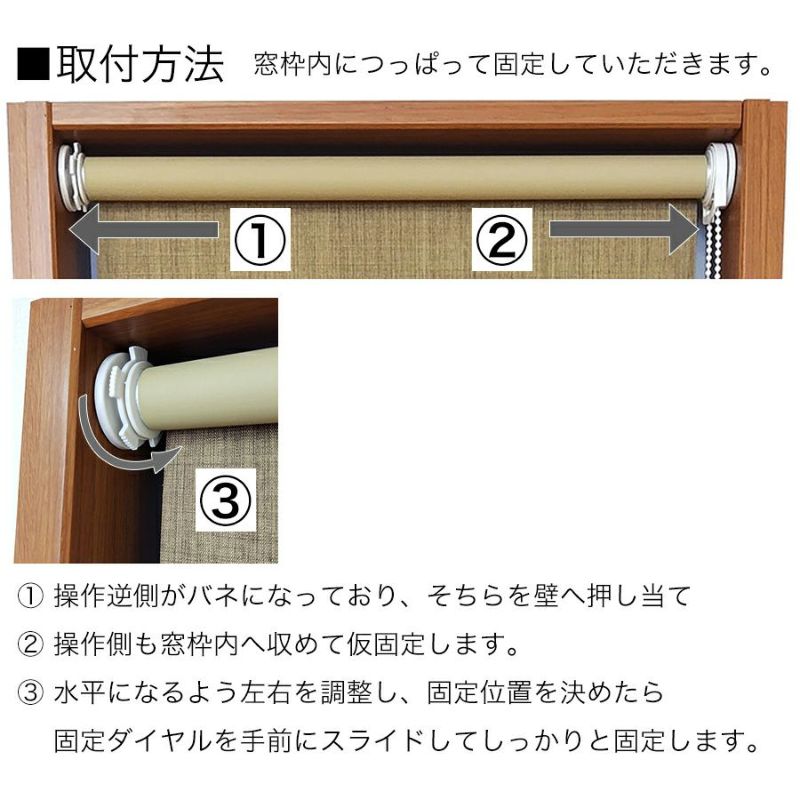 ■取付方法　窓枠内につっぱって固定していただきます。

①

②

③

① 操作逆側がバネになっており、そちらを壁へ押し当て

② 操作側も窓枠内へ収めて仮固定します。

③ 水平になるよう左右を調整し、固定位置を決めたら固定ダイヤルを手前にスライドしてしっかりと固定します。